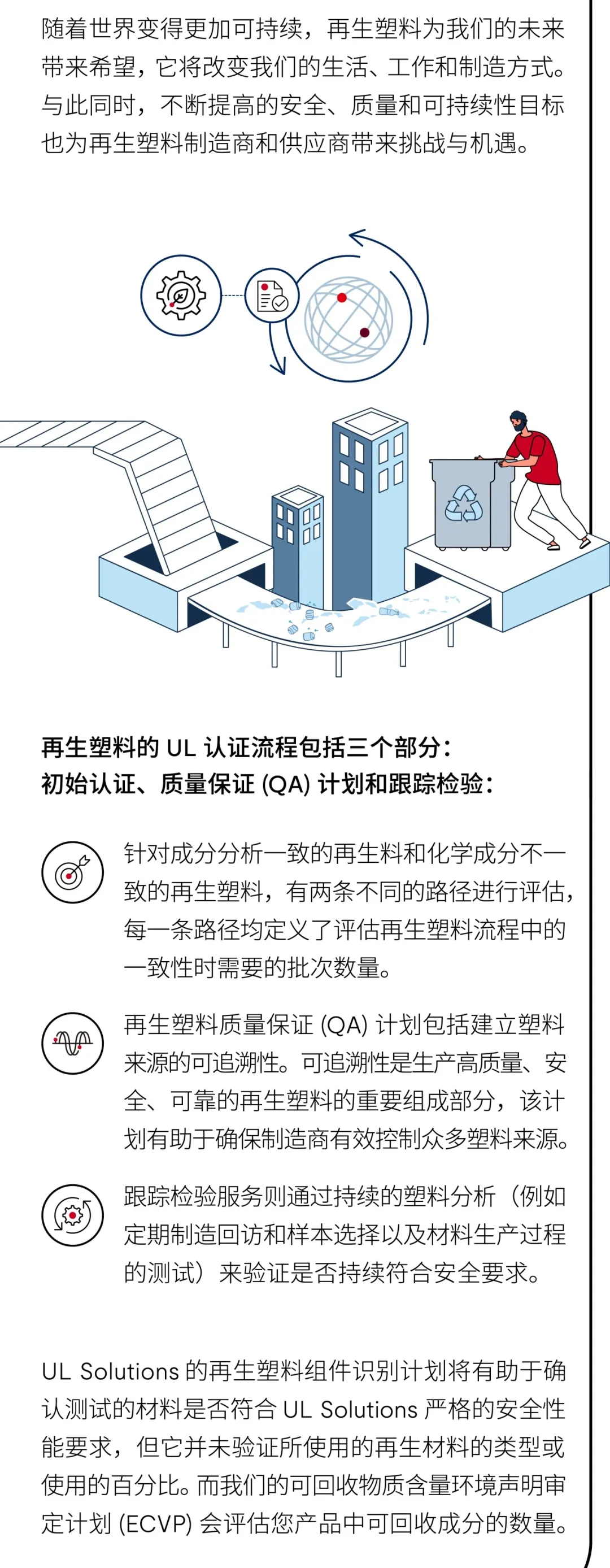 随着世界变得更加可持续，再生塑料为我们的未来带来希望，它将改变我们的生活、工作和制造方式。与此同时，不断提高的安全、质量和可持续性目标也为再生塑料制造商和供应商带来挑战与机遇。

再生塑料的 UL 认证流程包括三个部分：
初始认证、质量保证 (QA) 计划和跟踪检验：

针对成分分析一致的再生料和化学成分不一致的再生塑料，有两条不同的路径进行评估，每一条路径均定义了评估再生塑料流程中的一致性时需要的批次数量。

再生塑料质量保证 (QA) 计划包括建立塑料来源的可追溯性。可追溯性是生产高质量、安全、可靠的再生塑料的重要组成部分，该计划有助于确保制造商有效控制众多塑料来源。

跟踪检验服务则通过持续的塑料分析（例如定期制造回访和样本选择以及材料生产过程的测试）来验证是否持续符合安全要求。

UL Solutions 的再生塑料组件识别计划将有助于确认测试的材料是否符合 UL Solutions 严格的安全性能要求，但它并未验证所使用的再生材料的类型或使用的百分比。而我们的可回收物质含量环境声明审定计划 (ECVP) 会评估您产品中可回收成分的数量。